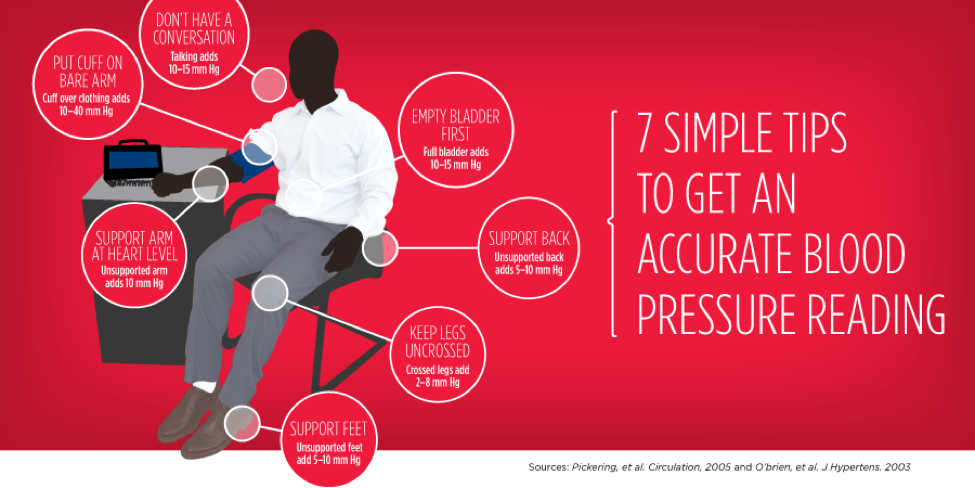 DON'T HAVE A CONVERSATION
Talking adds 10–15 mm Hg

PUT CUFF ON BARE ARM
Cuff over clothing adds 10–40 mm Hg

EMPTY BLADDER FIRST
Full bladder adds 10–15 mm Hg

SUPPORT ARM AT HEART LEVEL
Unsupported arm adds 10 mm Hg

SUPPORT BACK
Unsupported back adds 5–10 mm Hg

KEEP LEGS UNCROSSED
Crossed legs add 2–8 mm Hg

SUPPORT FEET
Unsupported feet add 5–10 mm Hg

7 SIMPLE TIPS TO GET AN ACCURATE BLOOD PRESSURE READING

Sources: Pickering, et al. Circulation, 2005 and O'brien, et al. J Hypertens, 2003